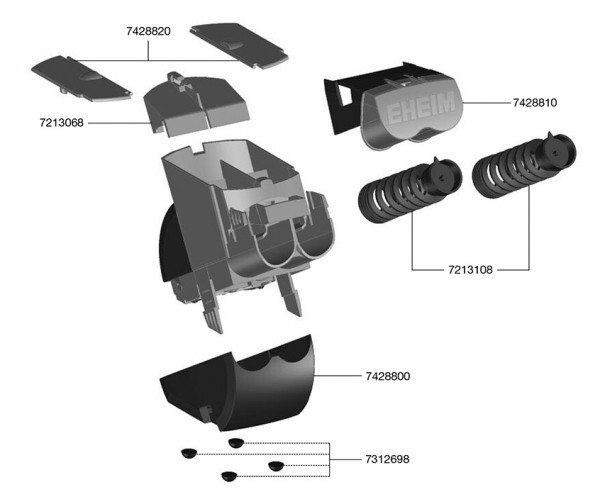 7428820

7213068

EHEIM

7428810

7213108

7428800

7312698